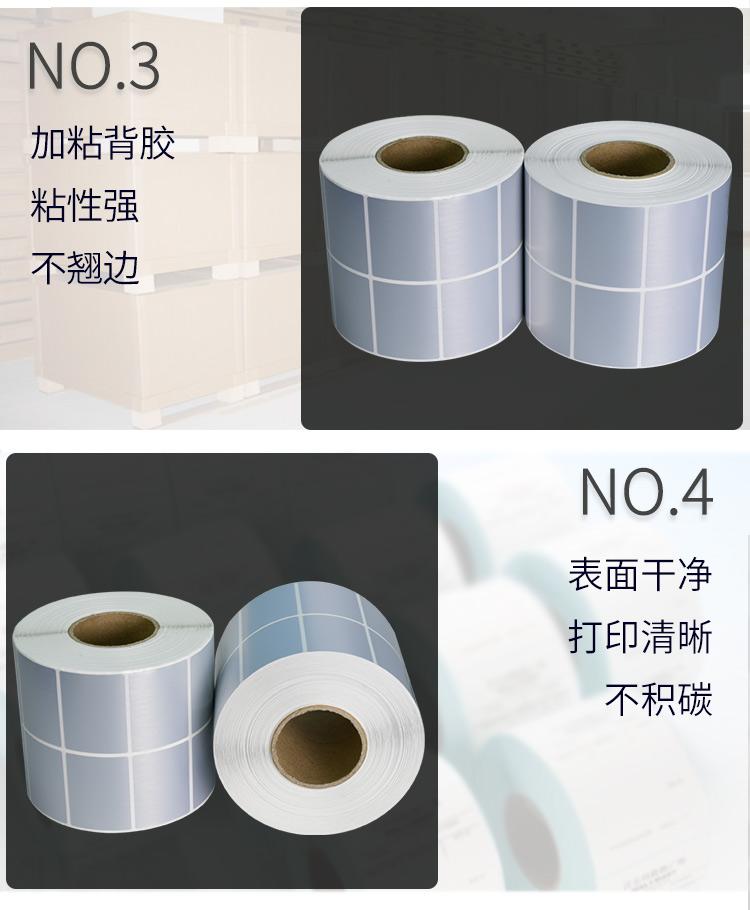 NO.3

加粘背胶

粘性强

不翘边

NO.4

表面干净

打印清晰

不积碳